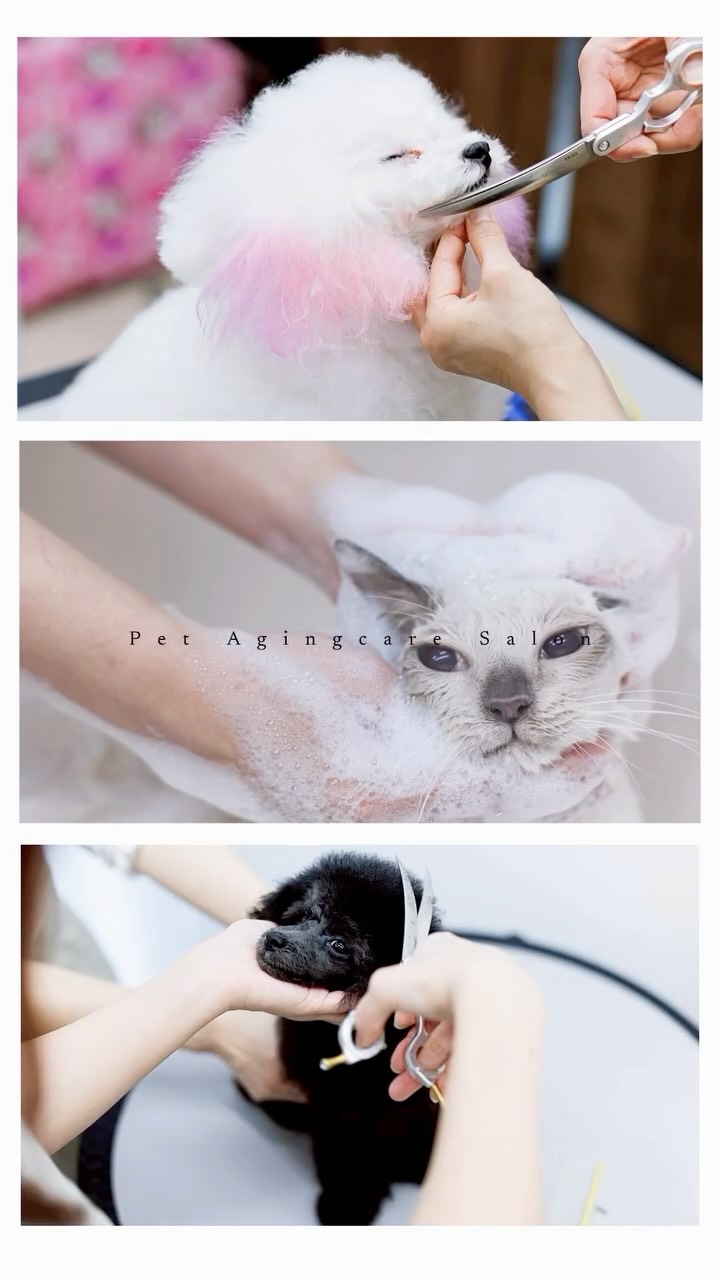 Pet Agingcare Salon